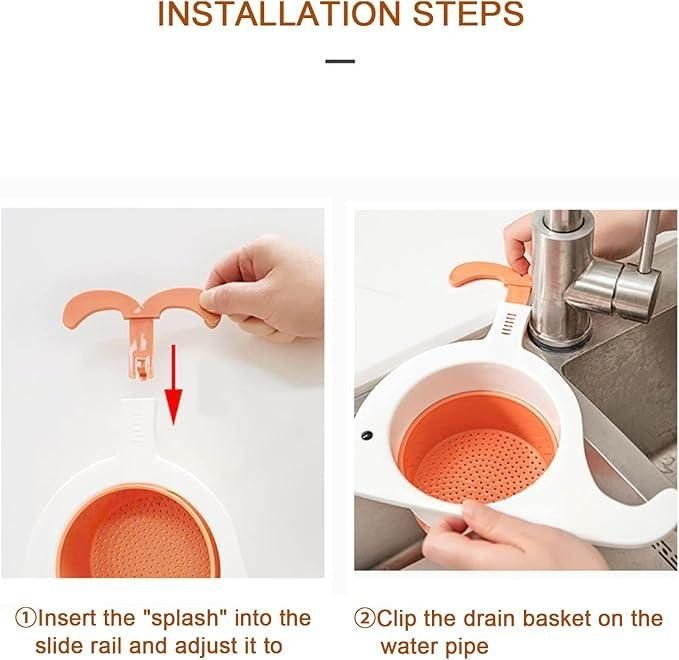 INSTALLATION STEPS

①Insert the "splash" into the slide rail and adjust it to

②Clip the drain basket on the water pipe